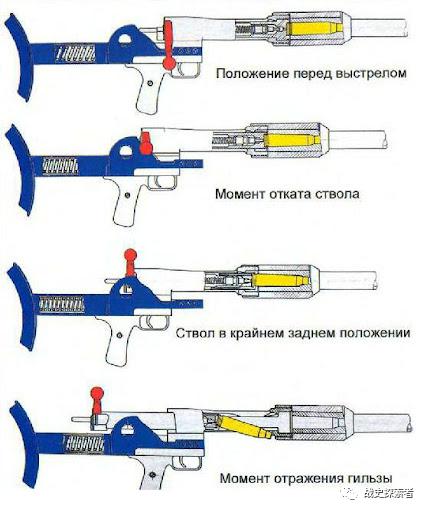 Положение перед выстрелом

Момент отката ствола

Ствол в крайнем заднем положении

Момент отражения гильзы

战史探索者